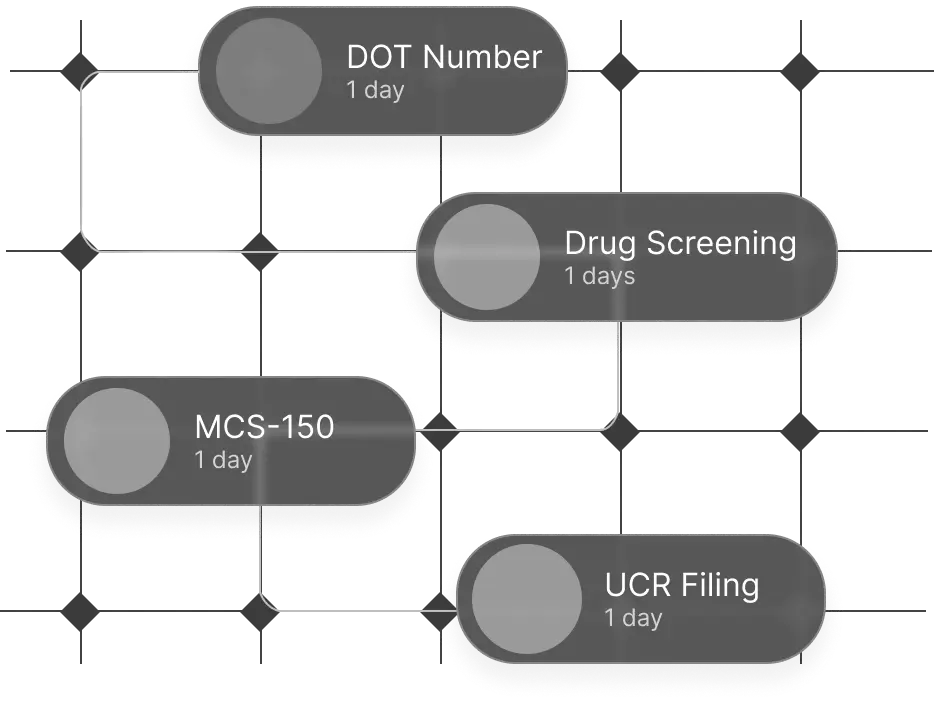 DOT Number
1 day

Drug Screening
1 days

MCS-150
1 day

UCR Filing
1 day